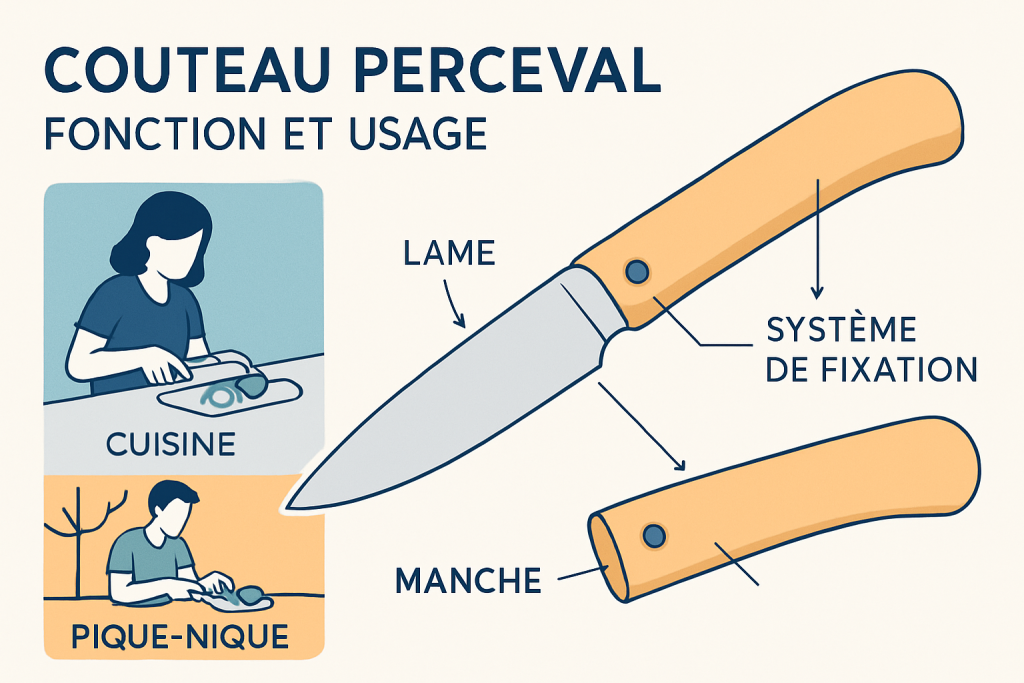 COUTEAU PERCEVAL
FONCTION ET USAGE

CUISINE

PIQUE-NIQUE

LAME

SYSTÈME DE FIXATION

MANCHE